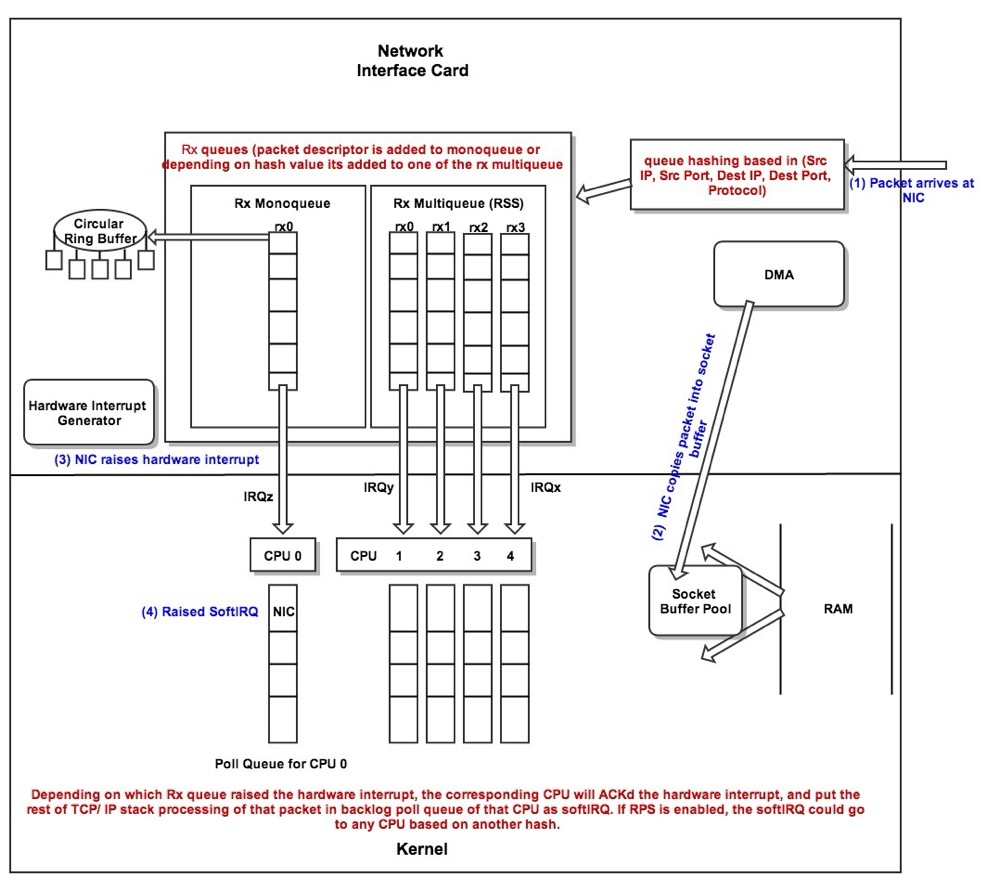 Network
Interface Card

Rx queues (packet descriptor is added to monoqueue or depending on hash value its added to one of the rx multiqueue

queue hashing based in (Src IP, Src Port, Dest IP, Dest Port, Protocol)

(1) Packet arrives at NIC

Circular Ring Buffer

Rx Monoqueue

rx0

Rx Multiqueue (RSS)

rx0 rx1 rx2 rx3

DMA

Hardware Interrupt Generator

(3) NIC raises hardware interrupt

(2) NIC copies packet into socket buffer

IRQz

IRQy

IRQx

CPU 0

CPU 1 2 3 4

(4) Raised SoftIRQ

NIC

Socket Buffer Pool

RAM

Poll Queue for CPU 0

Depending on which Rx queue raised the hardware interrupt, the corresponding CPU will ACKd the hardware interrupt, and put the rest of TCP/ IP stack processing of that packet in backlog poll queue of that CPU as softIRQ. If RPS is enabled, the softIRQ could go to any CPU based on another hash.

Kernel